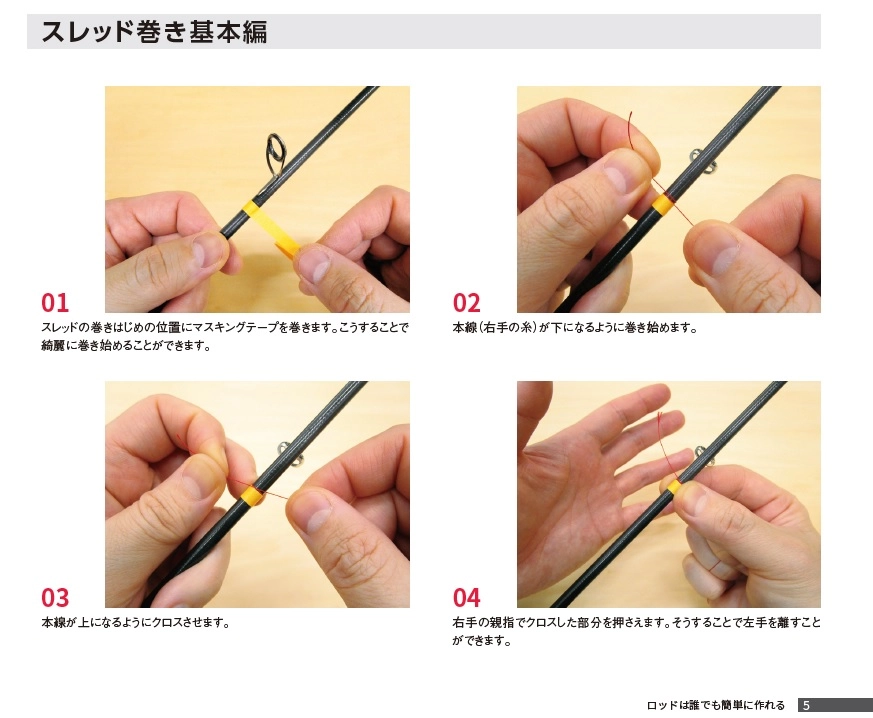 スレッド巻き基本編

01
スレッドの巻きはじめの位置にマスキングテープを巻きます。こうすることで綺麗に巻き始めることができます。

02
本線（右手の糸）が下になるように巻き始めます。

03
本線が上になるようにクロスさせます。

04
右手の親指でクロスした部分を押さえます。そうすることで左手を離すことができます。

ロッドは誰でも簡単に作れる 5